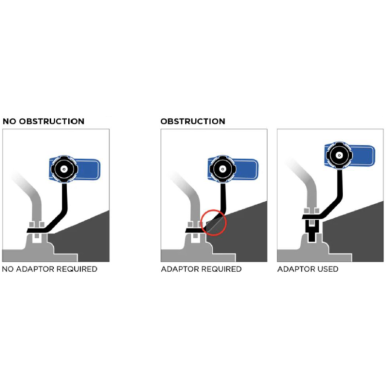 NO OBSTRUCTION

NO ADAPTOR REQUIRED

OBSTRUCTION

ADAPTOR REQUIRED

ADAPTOR USED