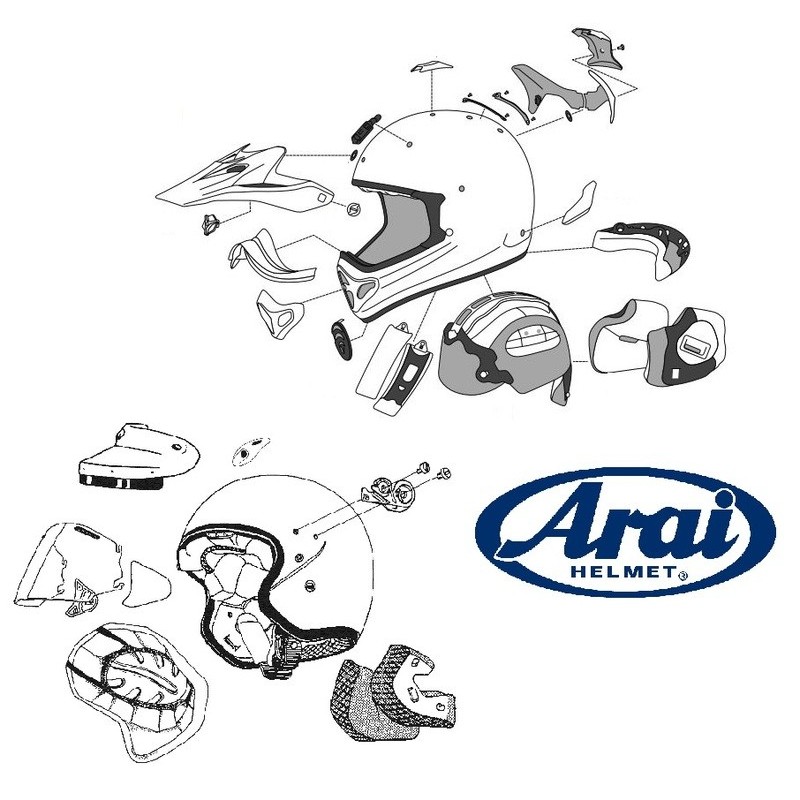 Arai
HELMET®